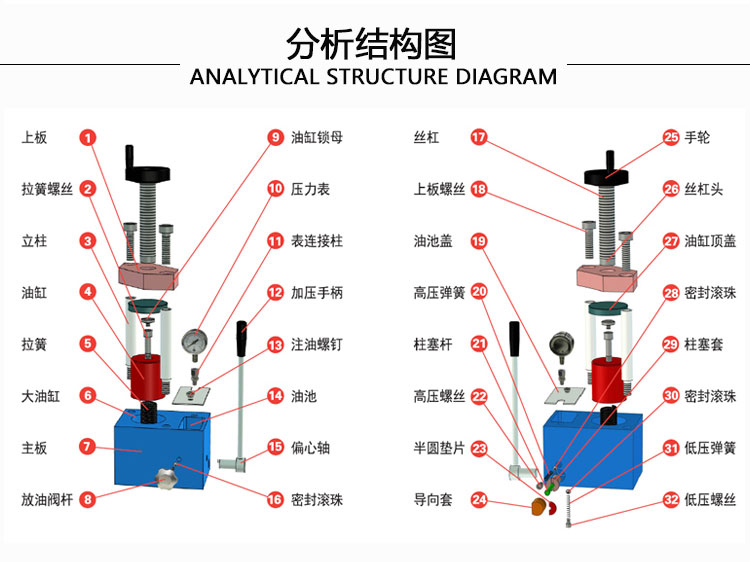 分析结构图
ANALYTICAL STRUCTURE DIAGRAM

上板 1
拉簧螺丝 2
立柱 3
油缸 4
拉簧 5
大油缸 6
主板 7
放油阀杆 8

9 油缸锁母
10 压力表
11 表连接柱
12 加压手柄
13 注油螺钉
14 油池
15 偏心轴
16 密封滚珠

丝杠 17
上板螺丝 18
油池盖 19
高压弹簧 20
柱塞杆 21
高压螺丝 22
半圆垫片 23
导向套 24

25 手轮
26 丝杠头
27 油缸顶盖
28 密封滚珠
29 柱塞套
30 密封滚珠
31 低压弹簧
32 低压螺丝