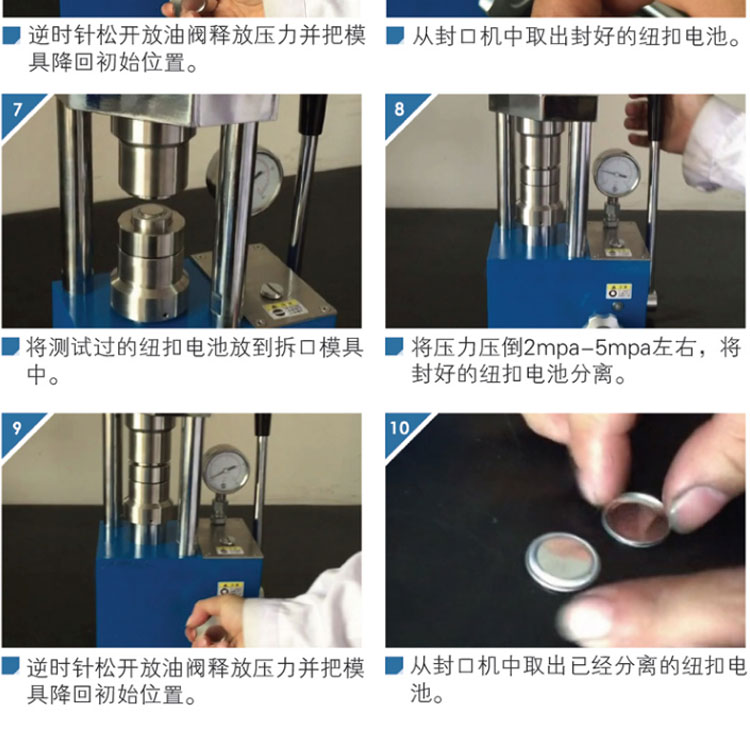 逆时针松开放油阀释放压力并把模具降回初始位置。

从封口机中取出封好的纽扣电池。

7

将测试过的纽扣电池放到拆口模具中。

8

将压力压倒2mpa-5mpa左右，将封好的纽扣电池分离。

9

逆时针松开放油阀释放压力并把模具降回初始位置。

10

从封口机中取出已经分离的纽扣电池。