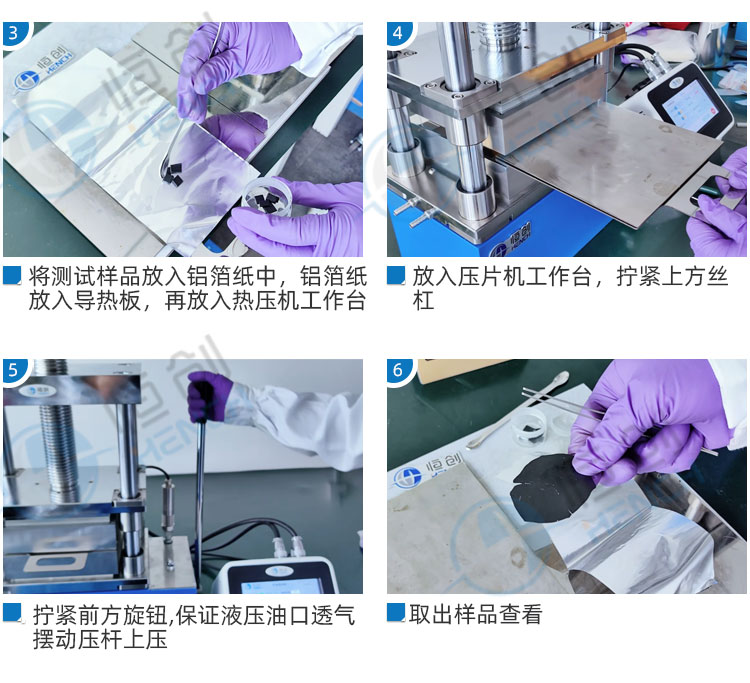 3

恒创 HENCH

将测试样品放入铝箔纸中，铝箔纸放入导热板，再放入热压机工作台

4

恒创

放入压片机工作台，拧紧上方丝杠

5

恒创 HENCH

拧紧前方旋钮,保证液压油口透气摆动压杆上压

6

恒创 HENCH

取出样品查看