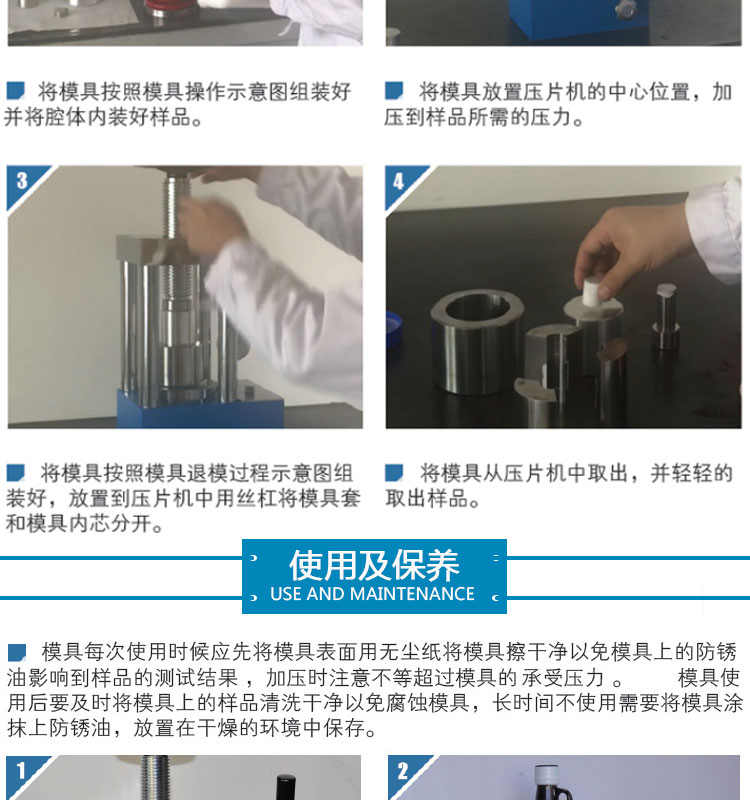 将模具按照模具操作示意图组装好并将腔体内装好样品。

将模具放置压片机的中心位置，加压到样品所需的压力。

3

4

将模具按照模具退模过程示意图组装好，放置到压片机中用丝杠将模具套和模具内芯分开。

将模具从压片机中取出，并轻轻的取出样品。

使用及保养
USE AND MAINTENANCE

模具每次使用时候应先将模具表面用无尘纸将模具擦干净以免模具上的防锈油影响到样品的测试结果，加压时注意不等超过模具的 承受压力 。 模具使用后要及时将模具上的样品清洗干净以免腐蚀模具，长时间不使用需要将模具涂抹上防锈油，放置在干燥的环境中保存。

1

2