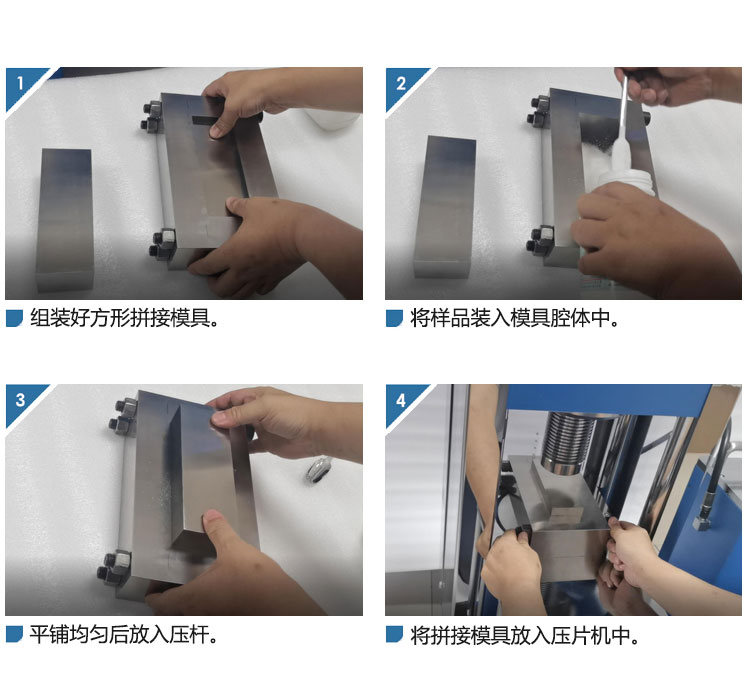 1

组装好方形拼接模具。

2

将样品装入模具腔体中。

3

平铺均匀后放入压杆。

4

将拼接模具放入压片机中。