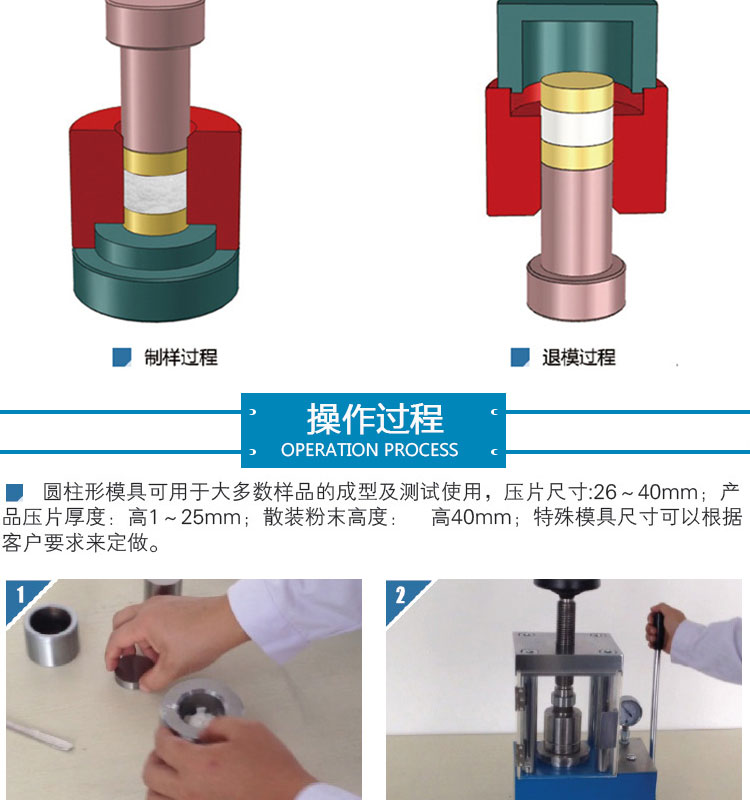 制样过程

退模过程

操作过程
OPERATION PROCESS

圆柱形模具可用于大多数样品的成型及测试使用，压片尺寸:26～40mm；产品压片厚度：高1～25mm；散装粉末高度： 高40mm；特殊模具尺寸可以根据客户要求来定做。

1

2