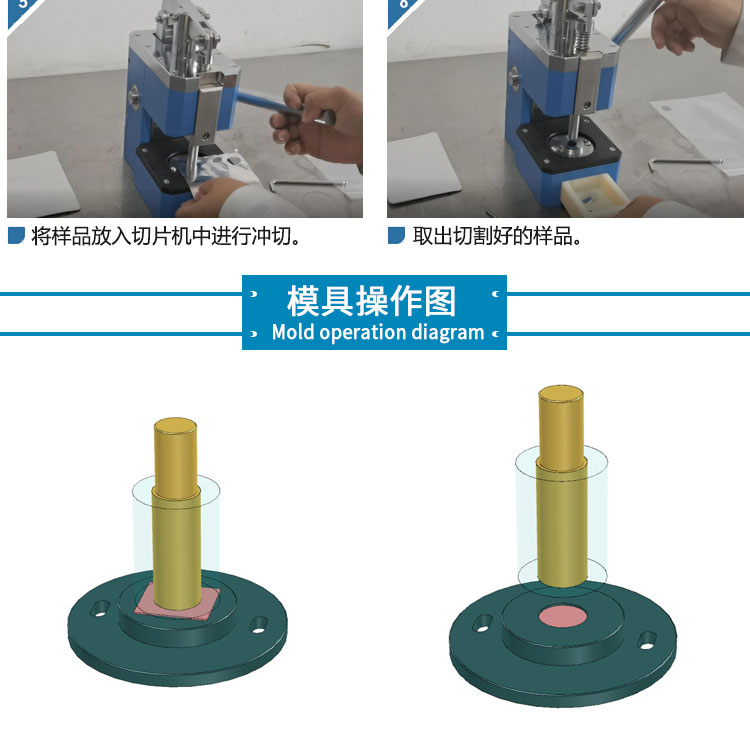 5

6

将样品放入切片机中进行冲切。

取出切割好的样品。

模具操作图
Mold operation diagram