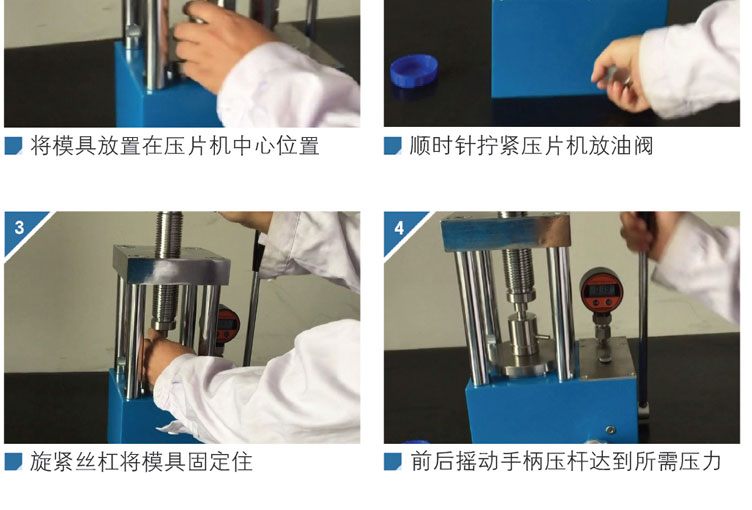 将模具放置在压片机中心位置

顺时针拧紧压片机放油阀

3

旋紧丝杠将模具固定住

4

前后摇动手柄压杆达到所需压力