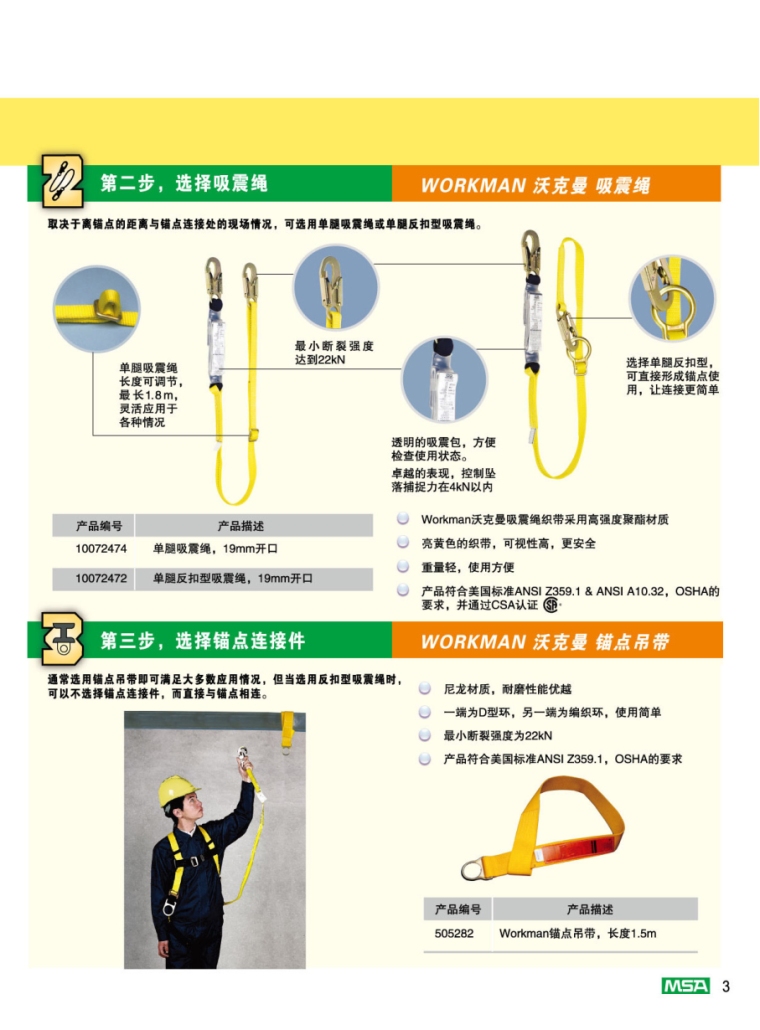 第二步，选择吸震绳

WORKMAN 沃克曼 吸震绳

取决于离锚点的距离与锚点连接处的现场情况，可选用单腿吸震绳或单腿反扣型吸震绳。

单腿吸震绳长度可调节，最长1.8m，灵活应用于各种情况

最小断裂强度达到22kN

透明的吸震包，方便检查使用状态。

卓越的表现，控制坠落捕捉力在4kN以内

选择单腿反扣型，可直接形成锚点使用，让连接更简单

| 产品编号 | 产品描述 |
|---|---|
| 10072474 | 单腿吸震绳，19mm开口 |
| 10072472 | 单腿反扣型吸震绳，19mm开口 |

Workman沃克曼吸震绳织带采用高强度聚酯材质

亮黄色的织带，可视性高，更安全

重量轻，使用方便

产品符合美国标准ANSI Z359.1 & ANSI A10.32，OSHA的要求，并通过CSA认证

第三步，选择锚点连接件

WORKMAN 沃克曼 锚点吊带

通常选用锚点吊带即可满足大多数应用情况，但当选用反扣型吸震绳时，可以不选择锚点连接件，而直接与锚点相连。

尼龙材质，耐磨性能优越

一端为D型环，另一端为编织环，使用简单

最小断裂强度为22kN

产品符合美国标准ANSI Z359.1，OSHA的要求

| 产品编号 | 产品描述 |
|---|---|
| 505282 | Workman锚点吊带，长度1.5m |

MSA 3