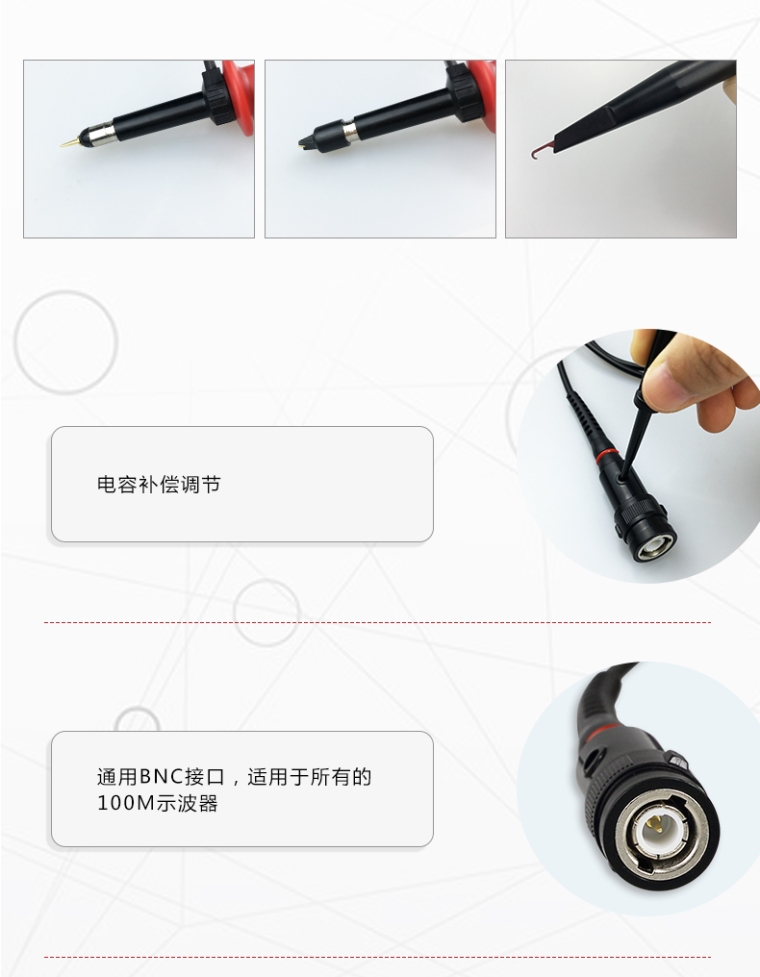 电容补偿调节

通用BNC接口，适用于所有的100M示波器