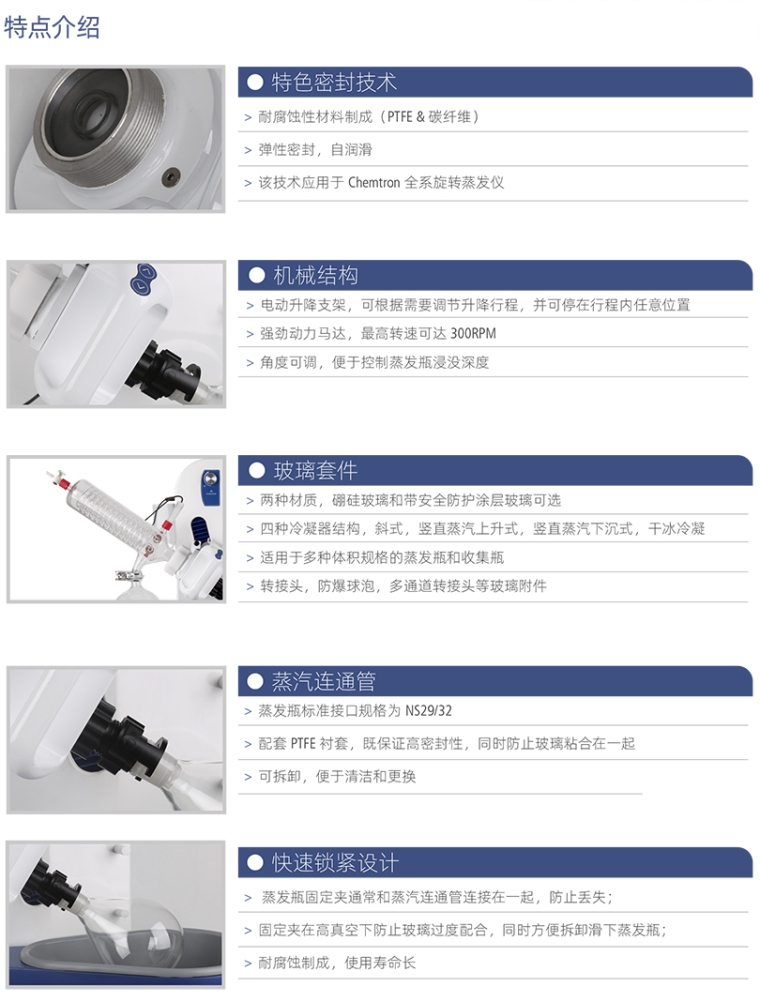 特点介绍

● 特色密封技术

> 耐腐蚀性材料制成（PTFE & 碳纤维）

> 弹性密封，自润滑

> 该技术应用于 Chemtron 全系旋转蒸发仪

● 机械结构

> 电动升降支架，可根据需要调节升降行程，并可停在行程内任意位置

> 强劲动力马达，最高转速可达 300RPM

> 角度可调，便于控制蒸发瓶浸没深度

● 玻璃套件

> 两种材质，硼硅玻璃和带安全防护涂层玻璃可选

> 四种冷凝器结构，斜式，竖直蒸汽上升式，竖直蒸汽下沉式，干冰冷凝

> 适用于多种体积规格的蒸发瓶和收集瓶

> 转接头，防爆球泡，多通道转接头等玻璃附件

● 蒸汽连通管

> 蒸发瓶标准接口规格为 NS29/32

> 配套 PTFE 衬套，既保证高密封性，同时防止玻璃粘合在一起

> 可拆卸，便于清洁和更换

● 快速锁紧设计

> 蒸发瓶固定夹通常和蒸汽连通管连接在一起，防止丢失；

> 固定夹在高真空下防止玻璃过度配合，同时方便拆卸滑下蒸发瓶；

> 耐腐蚀制成，使用寿命长