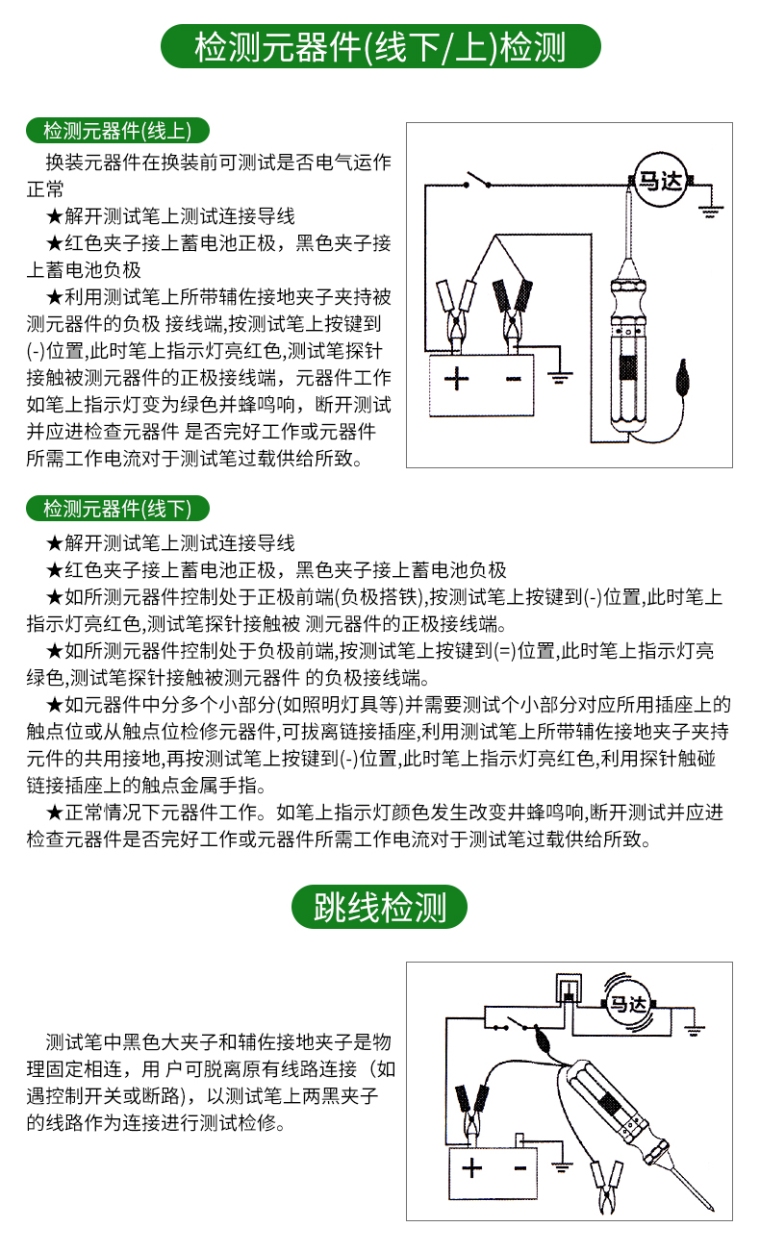 检测元器件(线下/上)检测

检测元器件(线上)

换装元器件在换装前可测试是否电气运作正常

★解开测试笔上测试连接导线

★红色夹子接上蓄电池正极，黑色夹子接上蓄电池负极

★利用测试笔上所带辅佐接地夹子夹持被测元器件的负极 接线端,按测试笔上按键到(-)位置,此时笔上指示灯亮红色,测试笔探针接触被测元器件的正极接线端，元器件工作如笔上指示灯变为绿色并蜂鸣响，断开测试并应进检查元器件 是否完好工作或元器件所需工作电流对于测试笔过载供给所致。

马达

+ -

检测元器件(线下)

★解开测试笔上测试连接导线

★红色夹子接上蓄电池正极，黑色夹子接上蓄电池负极

★如所测元器件控制处于正极前端(负极搭铁),按测试笔上按键到(-)位置,此时笔上指示灯亮红色,测试笔探针接触被 测元器件的正极接线端。

★如所测元器件控制处于负极前端,按测试笔上按键到(=)位置,此时笔上指示灯亮绿色,测试笔探针接触被测元器件 的负极接线端。

★如元器件中分多个小部分(如照明灯具等)并需要测试个小部分对应所用插座上的触点位或从触点位检修元器件,可拔离链接插座,利用测试笔上所带辅佐接地夹子夹持元件的共用接地,再按测试笔上按键到(-)位置,此时笔上指示灯亮红色,利用探针触碰链接插座上的触点金属手指。

★正常情况下元器件工作。如笔上指示灯颜色发生改变并蜂鸣响,断开测试并应进检查元器件是否完好工作或元器件所需工作电流对于测试笔过载供给所致。

跳线检测

测试笔中黑色大夹子和辅佐接地夹子是物理固定相连，用 户可脱离原有线路连接（如遇控制开关或断路），以测试笔上两黑夹子的线路作为连接进行测试检修。

马达

+ -