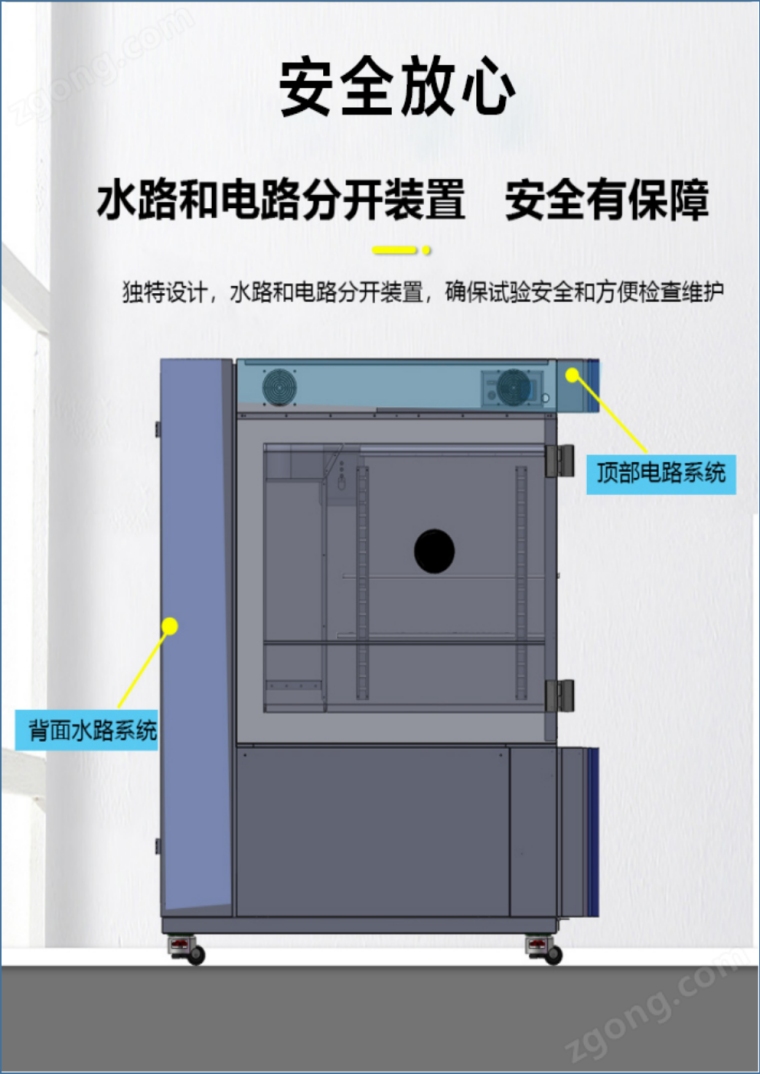 zgong.com

安全放心

水路和电路分开装置　安全有保障

独特设计，水路和电路分开装置，确保试验安全和方便检查维护

顶部电路系统

背面水路系统

zgong.com