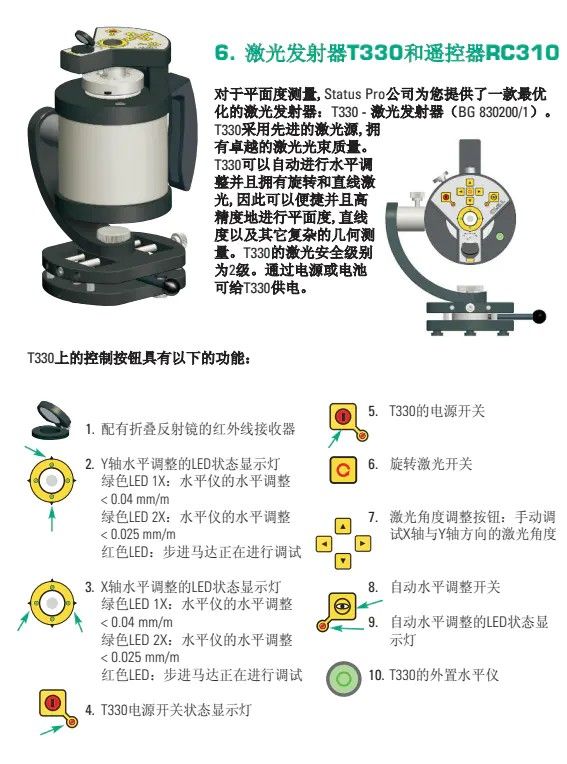 6. 激光发射器T330和遥控器RC310

对于平面度测量, Status Pro公司为您提供了一款最优化的激光发射器：T330 - 激光发射器（BG 830200/1）。T330采用先进的激光源, 拥有卓越的激光光束质量。T330可以自动进行水平调整并且拥有旋转和直线激光, 因此可以便捷并且高精度地进行平面度, 直线度以及其它复杂的几何测量。T330的激光安全级别为2级。通过电源或电池可给T330供电。

T330上的控制按钮具有以下的功能：

1. 配有折叠反射镜的红外线接收器

2. Y轴水平调整的LED状态显示灯
绿色LED 1X：水平仪的水平调整 < 0.04 mm/m
绿色LED 2X：水平仪的水平调整 < 0.025 mm/m
红色LED：步进马达正在进行调试

3. X轴水平调整的LED状态显示灯
绿色LED 1X：水平仪的水平调整 < 0.04 mm/m
绿色LED 2X：水平仪的水平调整 < 0.025 mm/m
红色LED：步进马达正在进行调试

4. T330电源开关状态显示灯

5. T330的电源开关

6. 旋转激光开关

7. 激光角度调整按钮：手动调试X轴与Y轴方向的激光角度

8. 自动水平调整开关

9. 自动水平调整的LED状态显示灯

10. T330的外置水平仪