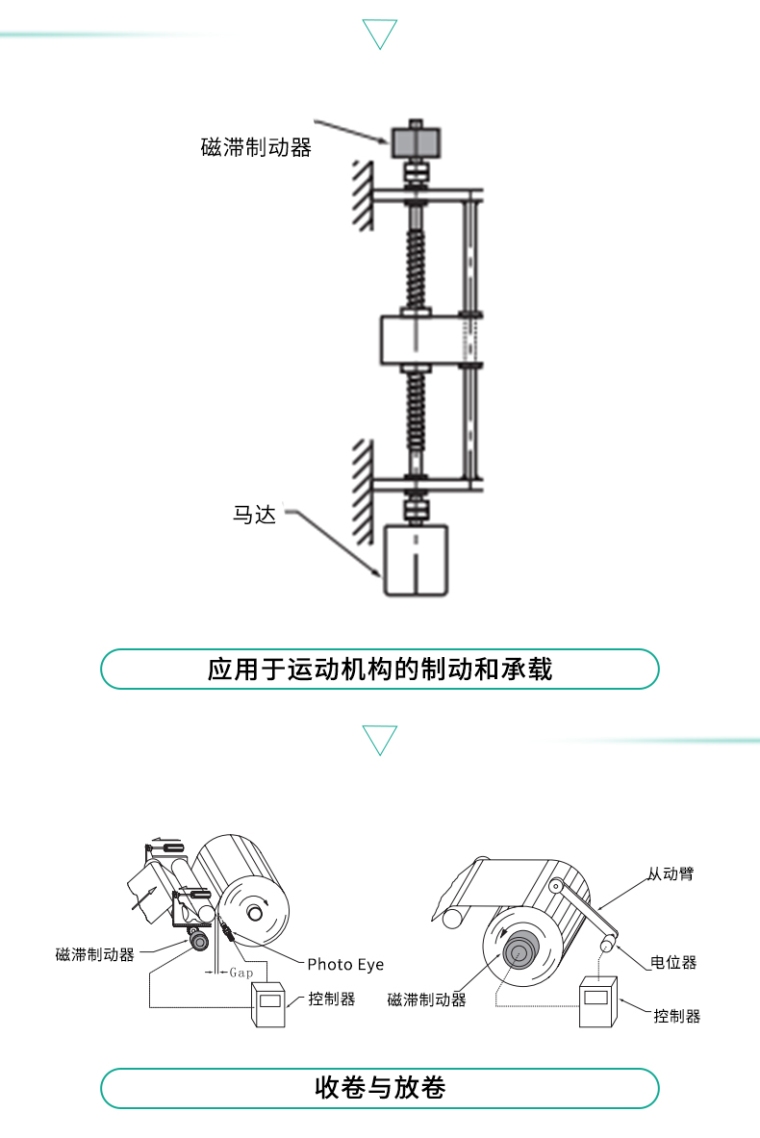 磁滞制动器

马达

应用于运动机构的制动和承载

磁滞制动器

Gap

Photo Eye

控制器

从动臂

电位器

磁滞制动器

控制器

收卷与放卷