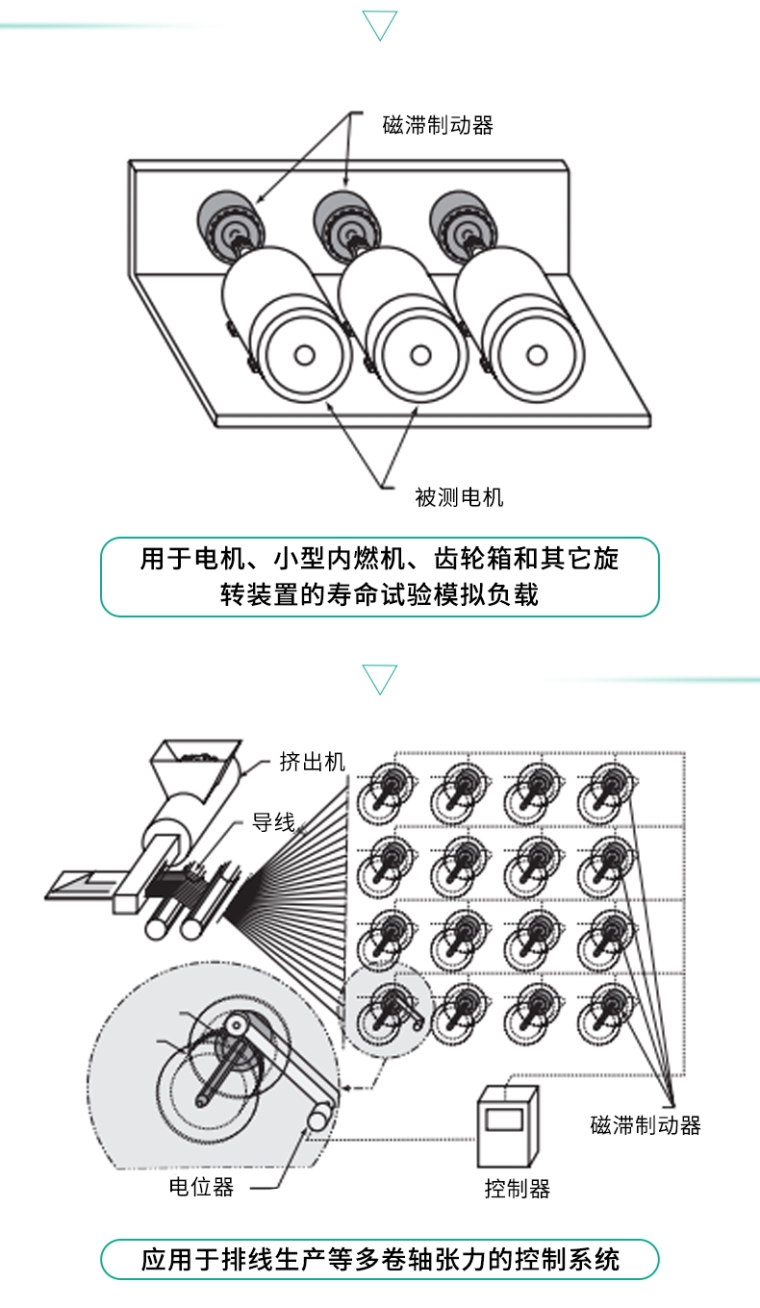 磁滞制动器

被测电机

用于电机、小型内燃机、齿轮箱和其它旋转装置的寿命试验模拟负载

挤出机

导线

磁滞制动器

电位器

控制器

应用于排线生产等多卷轴张力的控制系统