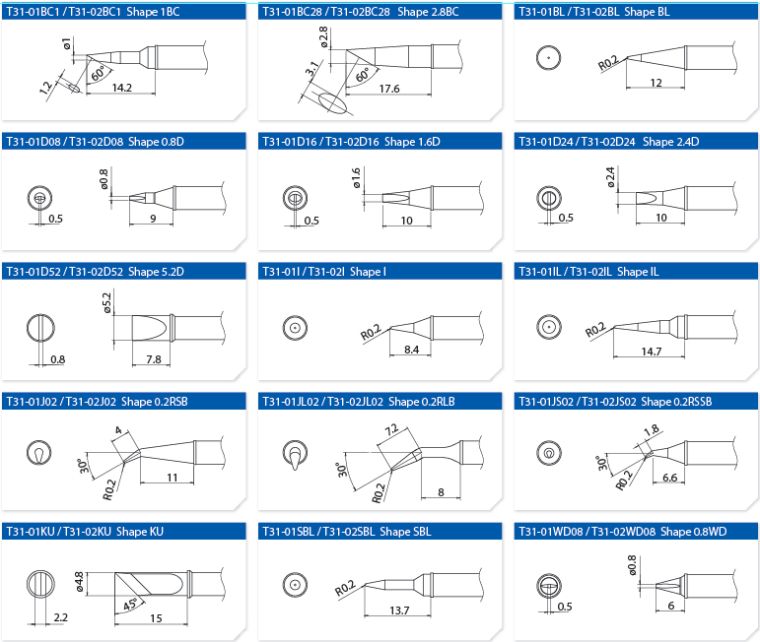 T31-01BC1 / T31-02BC1 Shape 1BC

ø1
1.2
60°
14.2

T31-01BC28 / T31-02BC28 Shape 2.8BC

ø2.8
3.1
60°
17.6

T31-01BL / T31-02BL Shape BL

R0.2
12

T31-01D08 / T31-02D08 Shape 0.8D

ø0.8
0.5
9

T31-01D16 / T31-02D16 Shape 1.6D

ø1.6
0.5
10

T31-01D24 / T31-02D24 Shape 2.4D

ø2.4
0.5
10

T31-01D52 / T31-02D52 Shape 5.2D

ø5.2
0.8
7.8

T31-01I / T31-02I Shape I

R0.2
8.4

T31-01IL / T31-02IL Shape IL

R0.2
14.7

T31-01J02 / T31-02J02 Shape 0.2RSB

4
30°
R0.2
11

T31-01JL02 / T31-02JL02 Shape 0.2RLB

7.2
30°
R0.2
8

T31-01JS02 / T31-02JS02 Shape 0.2RSSB

1.8
30°
R0.2
6.6

T31-01KU / T31-02KU Shape KU

ø4.8
2.2
45°
15

T31-01SBL / T31-02SBL Shape SBL

R0.2
13.7

T31-01WD08 / T31-02WD08 Shape 0.8WD

ø0.8
0.5
6