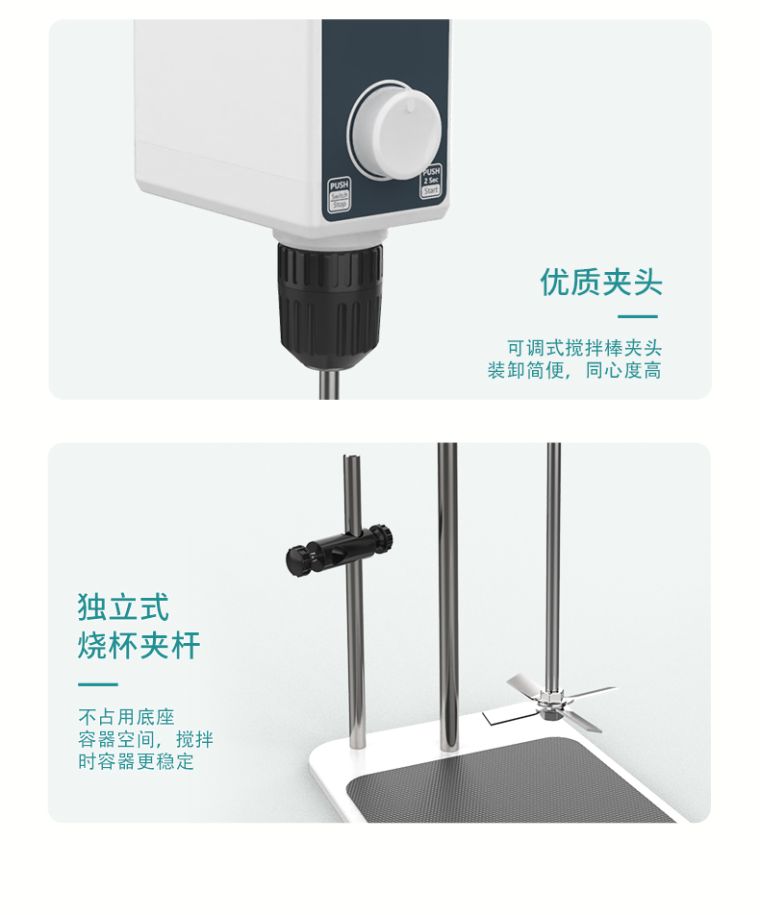 PUSH
Switch
Stop

PUSH
2 Sec
Start

优质夹头

可调式搅拌棒夹头
装卸简便，同心度高

独立式
烧杯夹杆

不占用底座
容器空间，搅拌
时容器更稳定