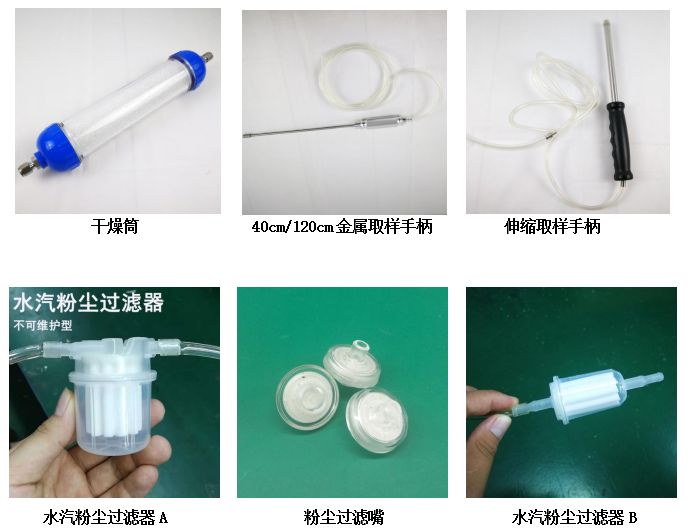 干燥筒

40cm/120cm金属取样手柄

伸缩取样手柄

水汽粉尘过滤器
不可维护型

水汽粉尘过滤器 A

粉尘过滤嘴

水汽粉尘过滤器 B