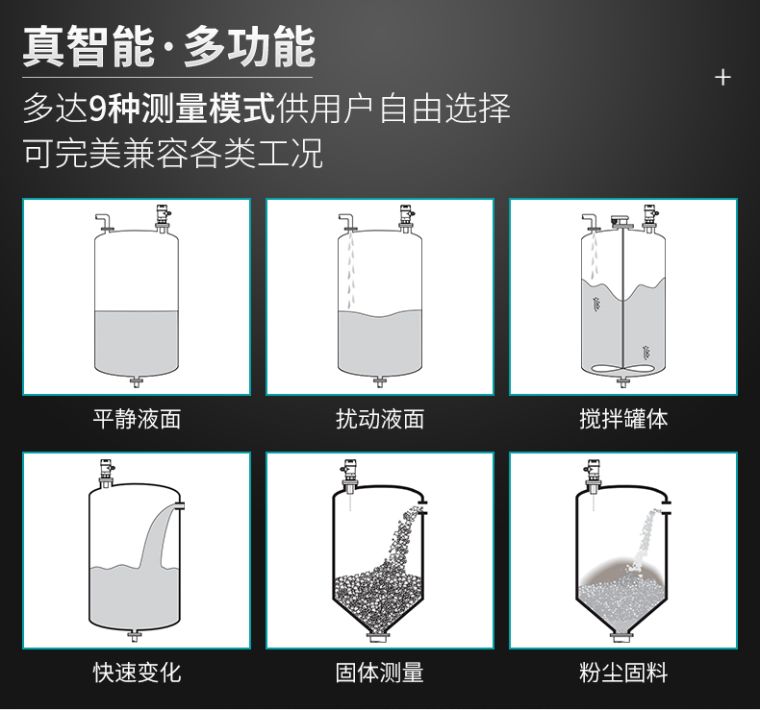 真智能·多功能

+

多达9种测量模式供用户自由选择
可完美兼容各类工况

平静液面

扰动液面

搅拌罐体

快速变化

固体测量

粉尘固料