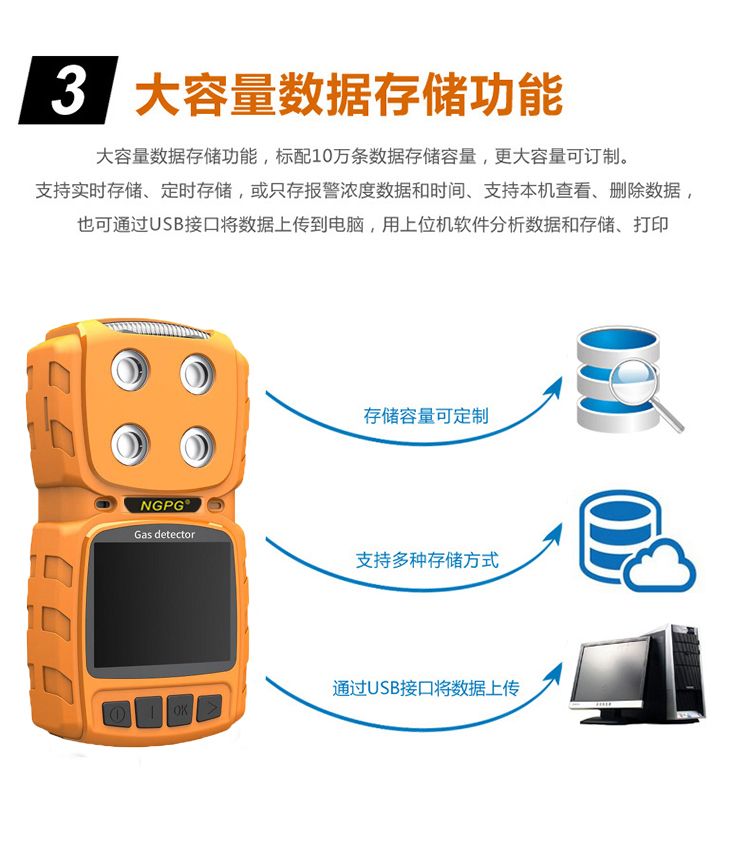 3 大容量数据存储功能

大容量数据存储功能，标配10万条数据存储容量，更大容量可订制。
支持实时存储、定时存储，或只存报警浓度数据和时间、支持本机查看、删除数据，
也可通过USB接口将数据上传到电脑，用上位机软件分析数据和存储、打印

NGPG®

Gas detector

OK

存储容量可定制

支持多种存储方式

通过USB接口将数据上传