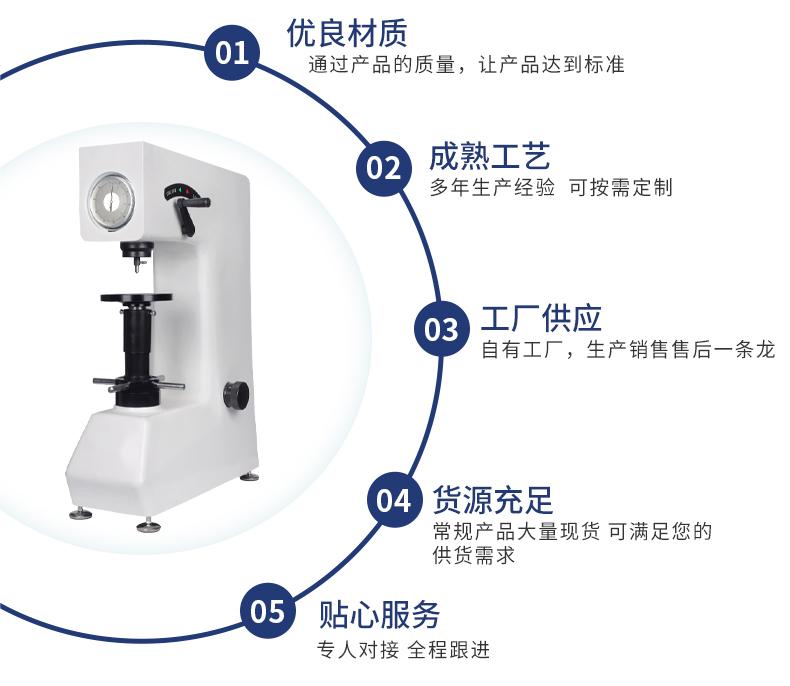 01 优良材质
通过产品的质量，让产品达到标准

02 成熟工艺
多年生产经验 可按需定制

03 工厂供应
自有工厂，生产销售售后一条龙

04 货源充足
常规产品大量现货 可满足您的供货需求

05 贴心服务
专人对接 全程跟进