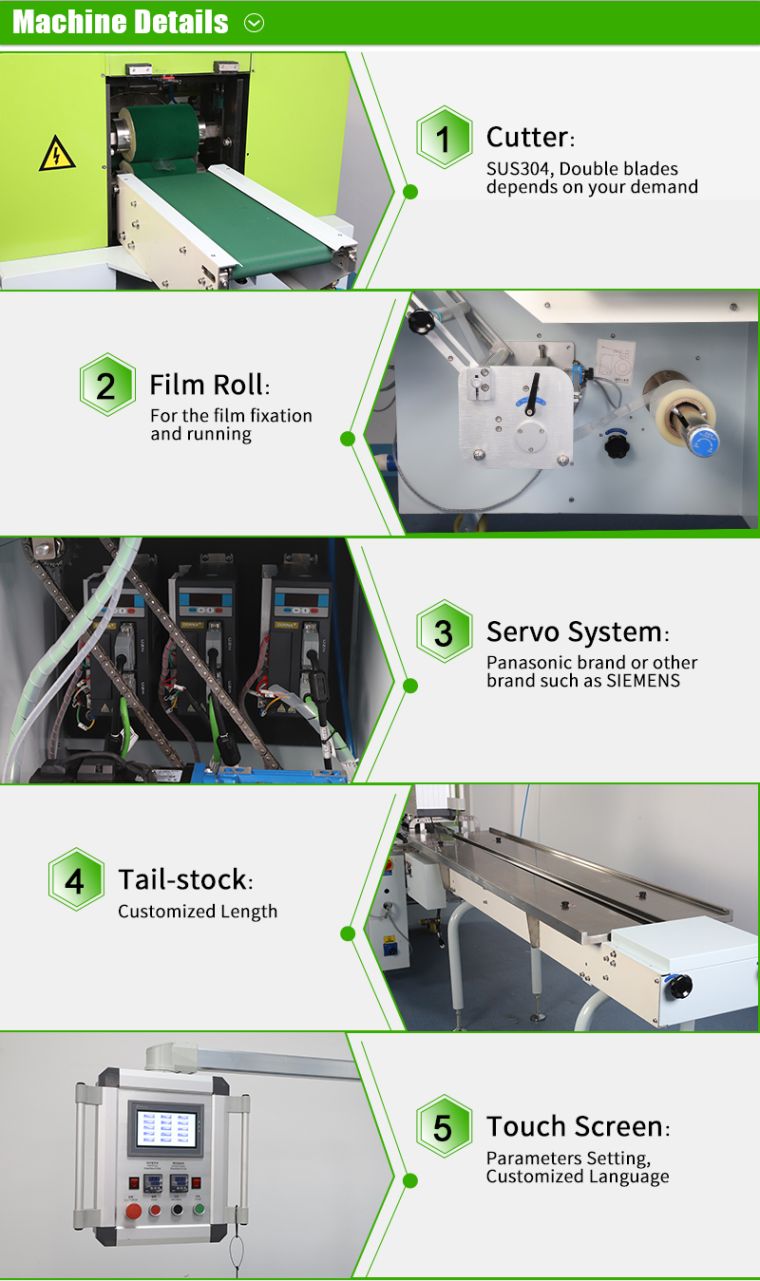 Machine Details

1 Cutter:
SUS304, Double blades depends on your demand

2 Film Roll:
For the film fixation and running

3 Servo System:
Panasonic brand or other brand such as SIEMENS

4 Tail-stock:
Customized Length

5 Touch Screen:
Parameters Setting, Customized Language