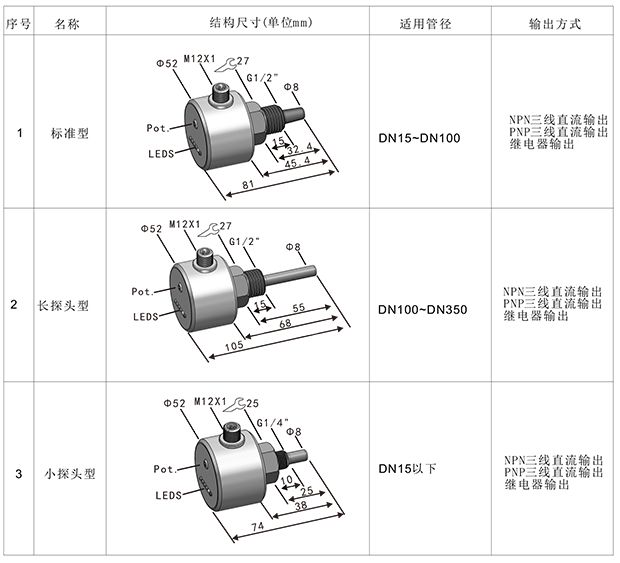 | 序号 | 名称 | 结构尺寸(单位mm) | 适用管径 | 输出方式 |
|---|---|---|---|---|
| 1 | 标准型 | Φ52 M12X1 27 G1/2" Φ8 Pot. LEDS 15 32.4 45.4 81 | DN15~DN100 | NPN三线直流输出 PNP三线直流输出 继电器输出 |
| 2 | 长探头型 | Φ52 M12X1 27 G1/2" Φ8 Pot. LEDS 15 55 68 105 | DN100~DN350 | NPN三线直流输出 PNP三线直流输出 继电器输出 |
| 3 | 小探头型 | Φ52 M12X1 25 G1/4" Φ8 Pot. LEDS 10 25 38 74 | DN15以下 | NPN三线直流输出 PNP三线直流输出 继电器输出 |