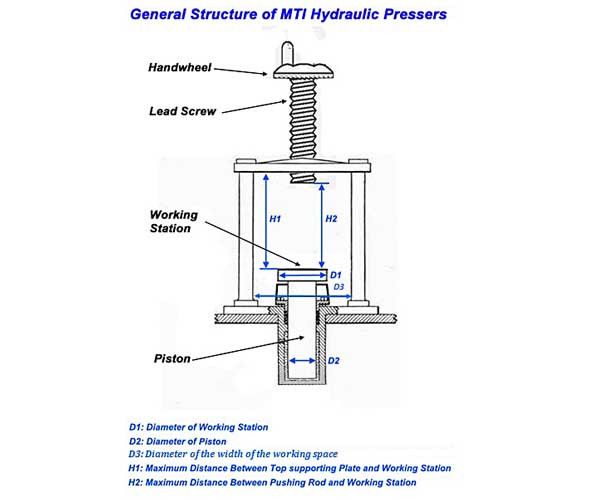 General Structure of MTI Hydraulic Pressers

Handwheel

Lead Screw

Working Station

H1

H2

D1

D3

Piston

D2

D1: Diameter of Working Station
D2: Diameter of Piston
D3: Diameter of the width of the working space
H1: Maximum Distance Between Top supporting Plate and Working Station
H2: Maximum Distance Between Pushing Rod and Working Station