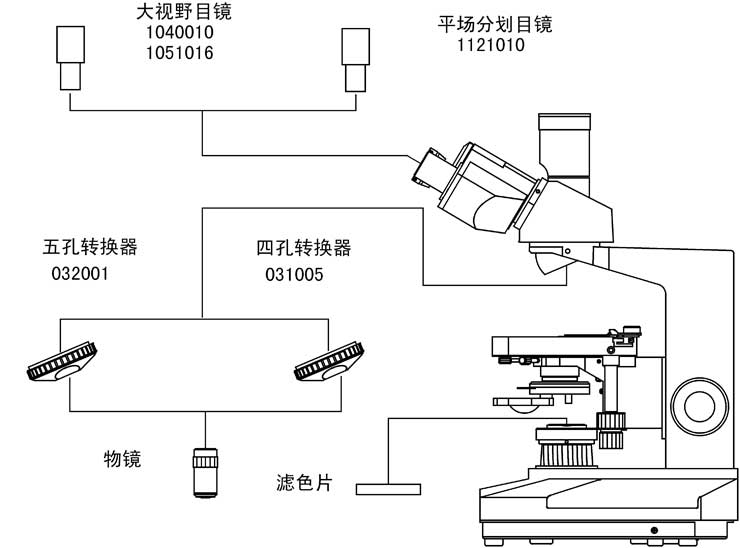 大视野目镜
1040010
1051016

平场分划目镜
1121010

五孔转换器
032001

四孔转换器
031005

物镜

滤色片