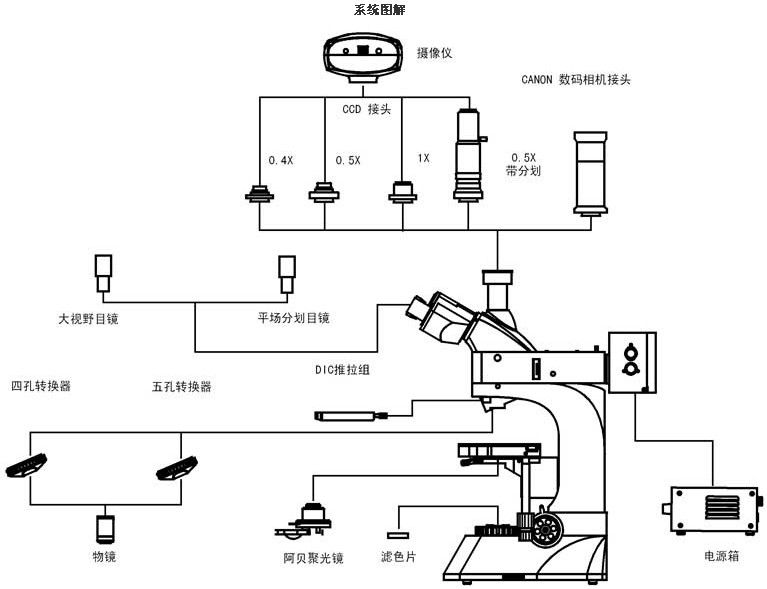 系统图解

摄像仪

CANON 数码相机接头

CCD 接头

0.4X

0.5X

1X

0.5X
带分划

大视野目镜

平场分划目镜

DIC推拉组

四孔转换器

五孔转换器

物镜

阿贝聚光镜

滤色片

电源箱