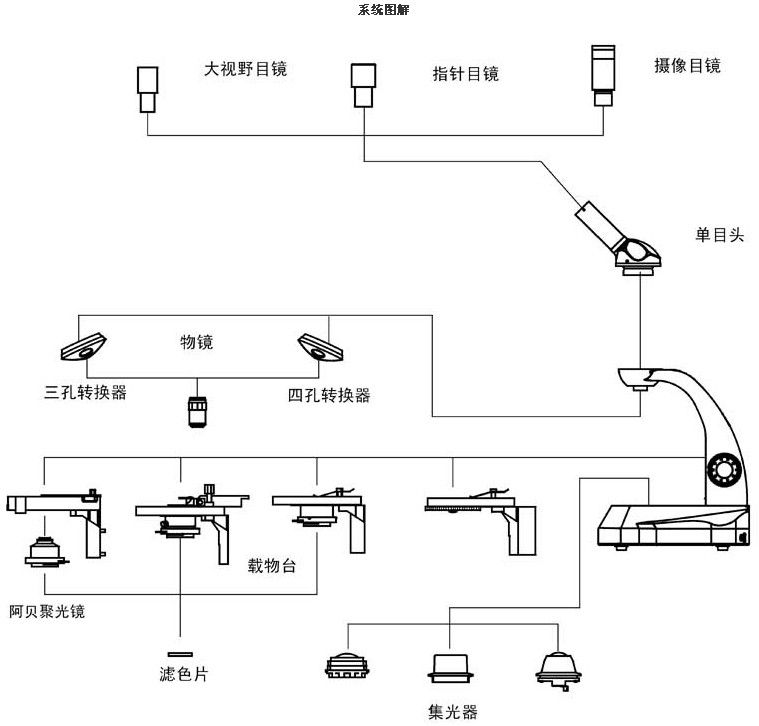 系统图解

大视野目镜

指针目镜

摄像目镜

单目头

物镜

三孔转换器

四孔转换器

载物台

阿贝聚光镜

滤色片

集光器