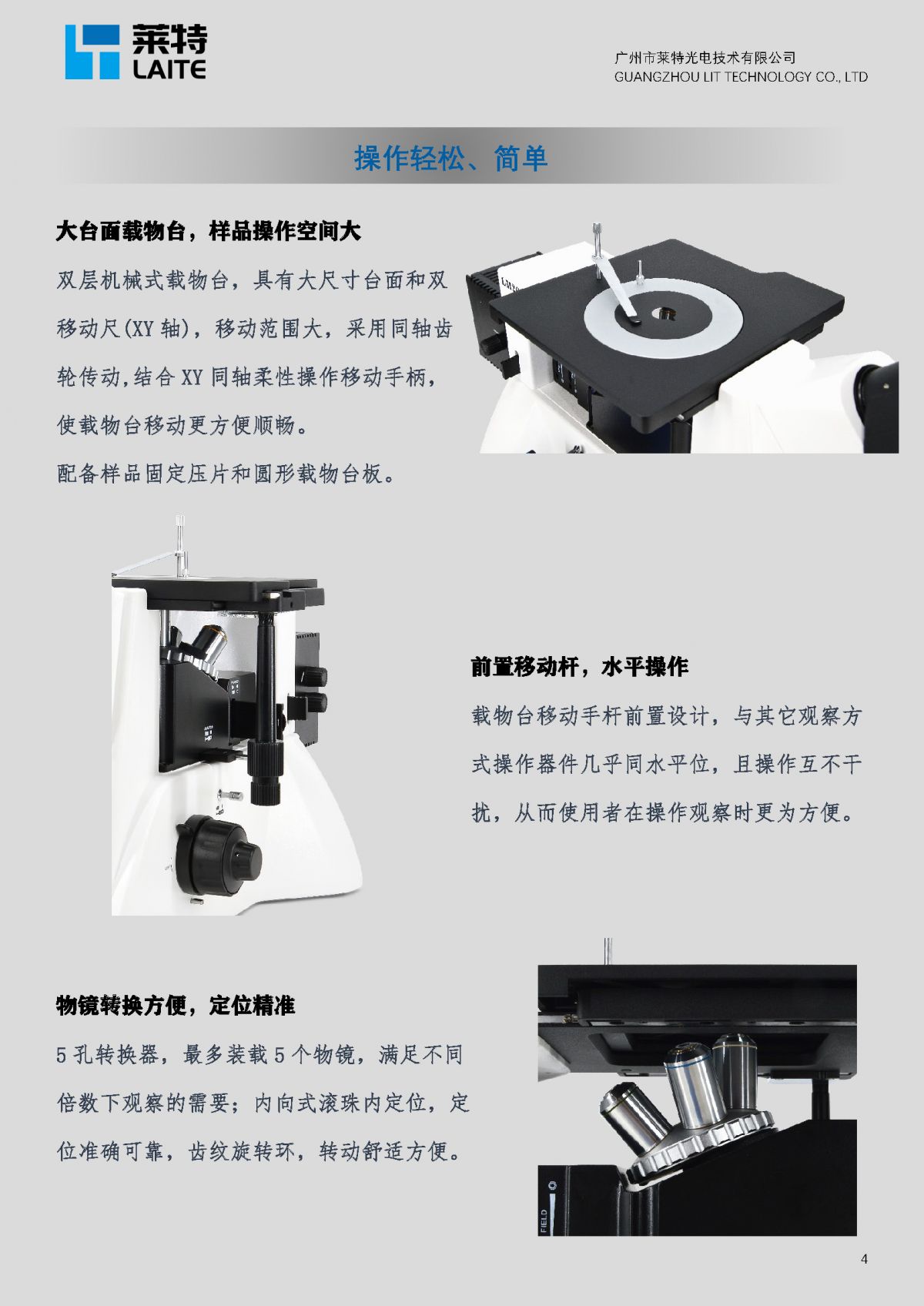 莱特
LAITE

广州市莱特光电技术有限公司
GUANGZHOU LIT TECHNOLOGY CO., LTD

操作轻松、简单

大台面载物台，样品操作空间大

双层机械式载物台，具有大尺寸台面和双移动尺(XY 轴)，移动范围大，采用同轴齿轮传动,结合 XY 同轴柔性操作移动手柄，使载物台移动更方便顺畅。

配备样品固定压片和圆形载物台板。

前置移动杆，水平操作

载物台移动手杆前置设计，与其它观察方式操作器件几乎同水平位，且操作互不干扰，从而使用者在操作观察时更为方便。

物镜转换方便，定位精准

5 孔转换器，最多装载 5 个物镜，满足不同倍数下观察的需要；内向式滚珠内定位，定位准确可靠，齿纹旋转环，转动舒适方便。

FIELD

4