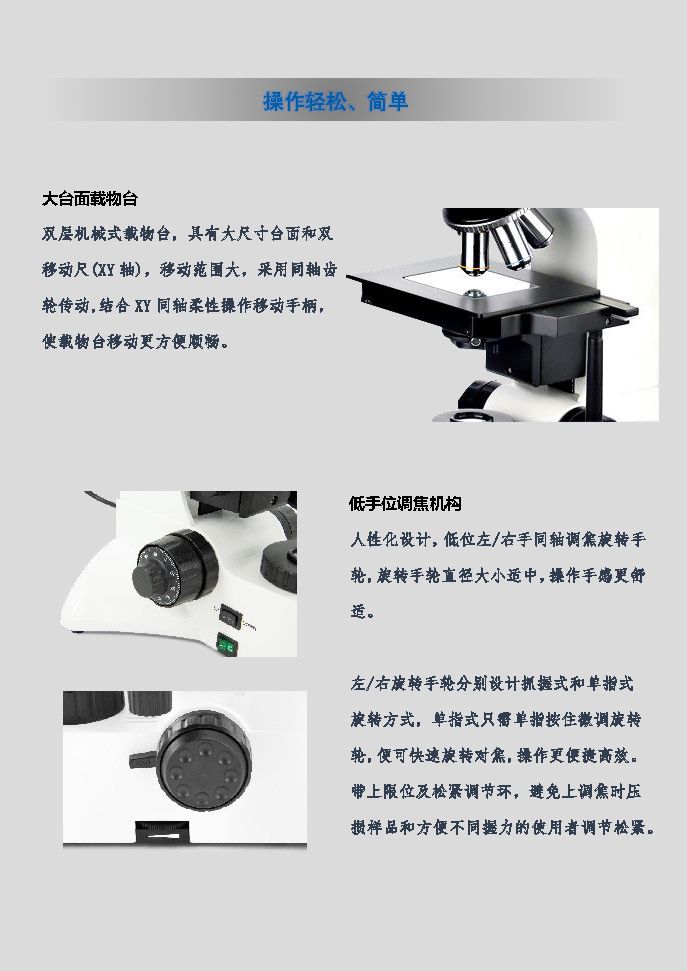 操作轻松、简单

大台面载物台

双层机械式载物台，具有大尺寸台面和双移动尺(XY 轴)，移动范围大，采用同轴齿轮传动,结合 XY 同轴柔性操作移动手柄，使载物台移动更方便顺畅。

低手位调焦机构

人性化设计,低位左/右手同轴调焦旋转手轮,旋转手轮直径大小适中,操作手感更舒适。

左/右旋转手轮分别设计抓握式和单指式旋转方式，单指式只需单指按住微调旋转轮,便可快速旋转对焦,操作更便捷高效。带上限位及松紧调节环，避免上调焦时压损样品和方便不同握力的使用者调节松紧。