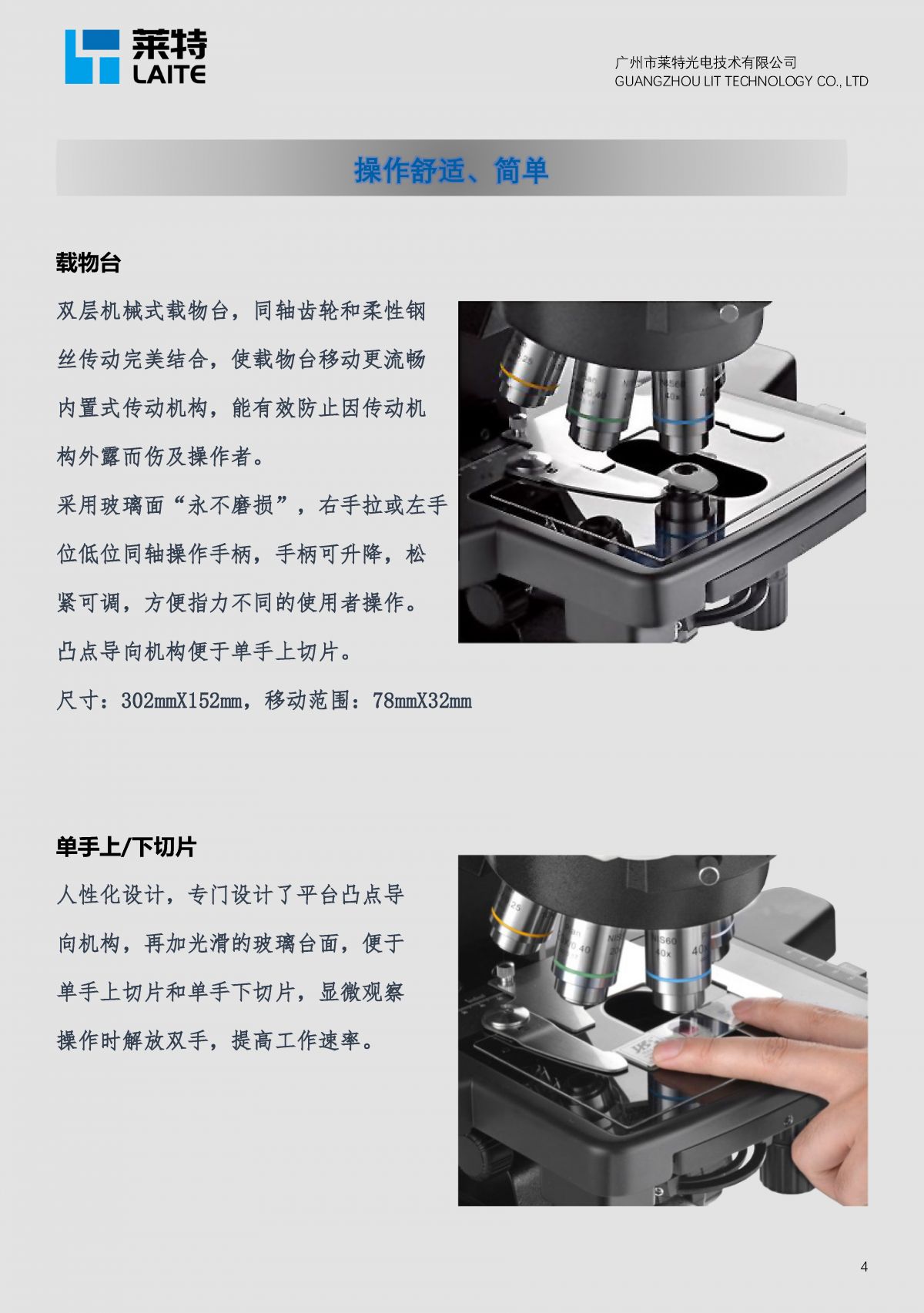 莱特
LAITE

广州市莱特光电技术有限公司
GUANGZHOU LIT TECHNOLOGY CO., LTD

操作舒适、简单

载物台

双层机械式载物台，同轴齿轮和柔性钢丝传动完美结合，使载物台移动更流畅内置式传动机构，能有效防止因传动机构外露而伤及操作者。

采用玻璃面“永不磨损”，右手拉或左手位低位同轴操作手柄，手柄可升降，松紧可调，方便指力不同的使用者操作。

凸点导向机构便于单手上切片。

尺寸：302mmX152mm，移动范围：78mmX32mm

单手上/下切片

人性化设计，专门设计了平台凸点导向机构，再加光滑的玻璃台面，便于单手上切片和单手下切片，显微观察操作时解放双手，提高工作速率。

4