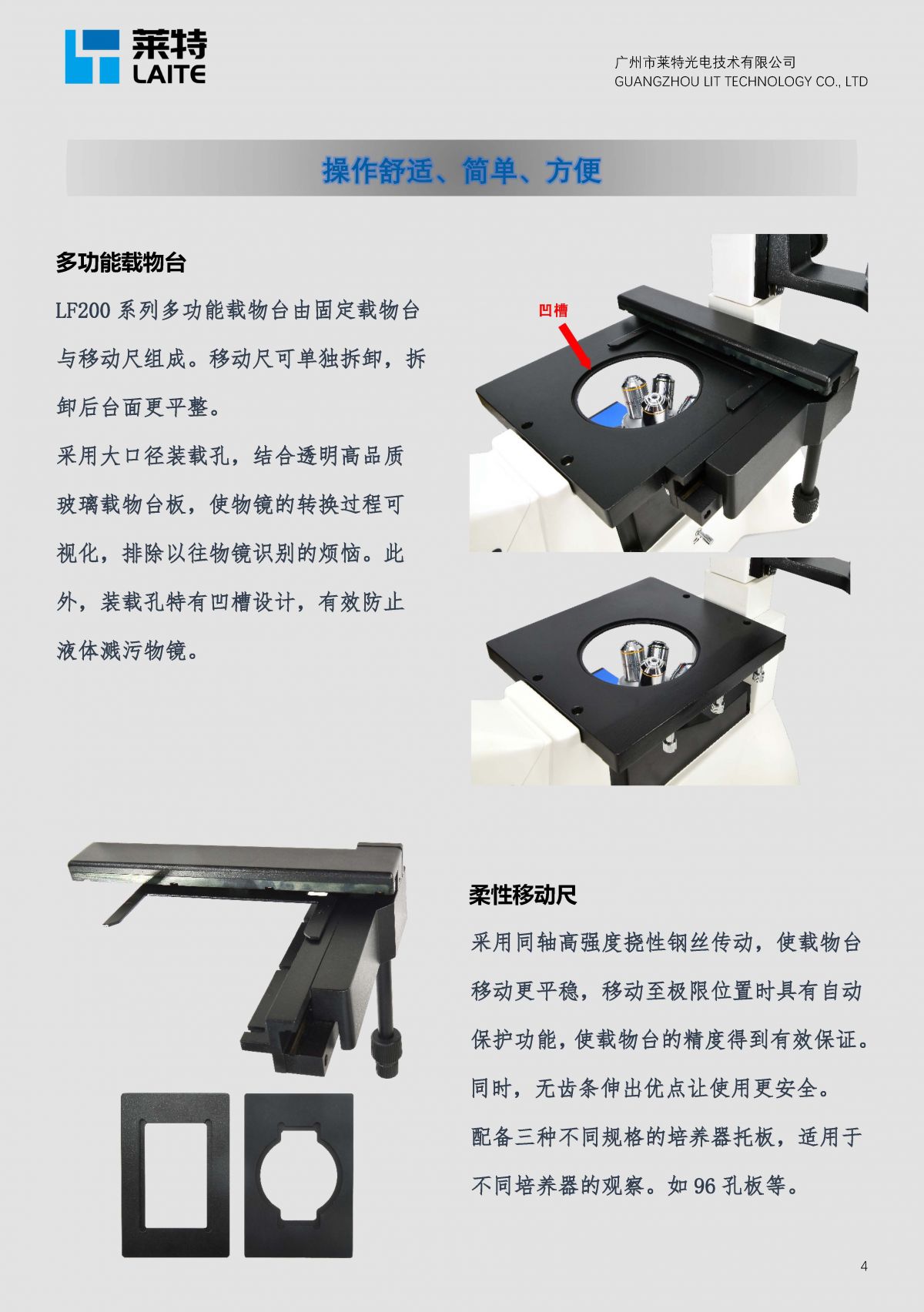 莱特
LAITE

广州市莱特光电技术有限公司
GUANGZHOU LIT TECHNOLOGY CO., LTD

操作舒适、简单、方便

多功能载物台

LF200 系列多功能载物台由固定载物台与移动尺组成。移动尺可单独拆卸，拆卸后台面更平整。

采用大口径装载孔，结合透明高品质玻璃载物台板，使物镜的转换过程可视化，排除以往物镜识别的烦恼。此外，装载孔特有凹槽设计，有效防止液体溅污物镜。

凹槽

柔性移动尺

采用同轴高强度挠性钢丝传动，使载物台移动更平稳，移动至极限位置时具有自动保护功能，使载物台的精度得到有效保证。同时，无齿条伸出优点让使用更安全。

配备三种不同规格的培养器托板，适用于不同培养器的观察。如 96 孔板等。

4