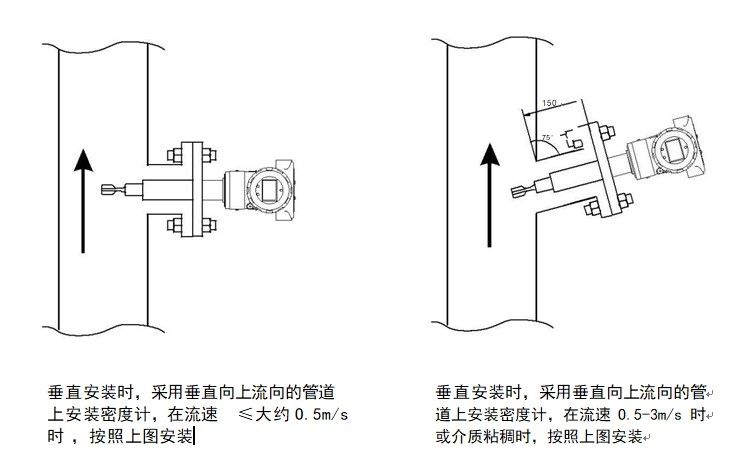 150

75°

垂直安装时，采用垂直向上流向的管道上安装密度计，在流速 ≤大约 0.5m/s 时，按照上图安装

垂直安装时，采用垂直向上流向的管道上安装密度计，在流速 0.5-3m/s 时或介质粘稠时，按照上图安装