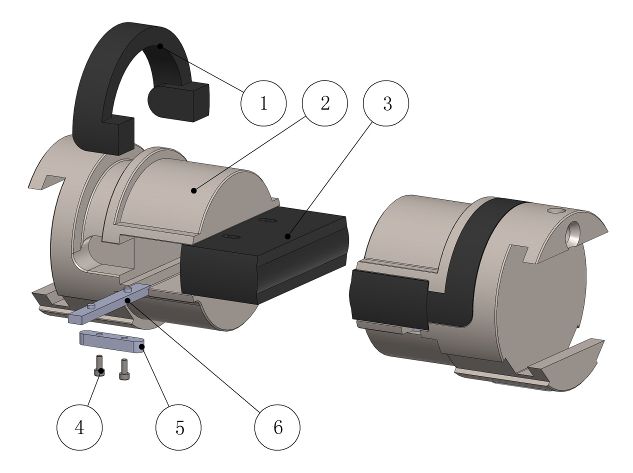 1
2
3
4
5
6