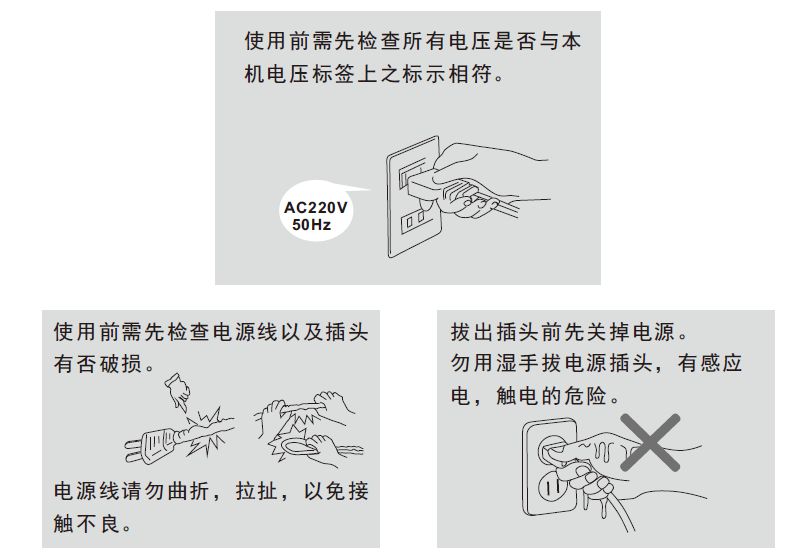 使用前需先检查所有电压是否与本机电压标签上之标示相符。

AC220V
50Hz

使用前需先检查电源线以及插头有否破损。

电源线请勿曲折，拉扯，以免接触不良。

拔出插头前先关掉电源。
勿用湿手拔电源插头，有感应电，触电的危险。