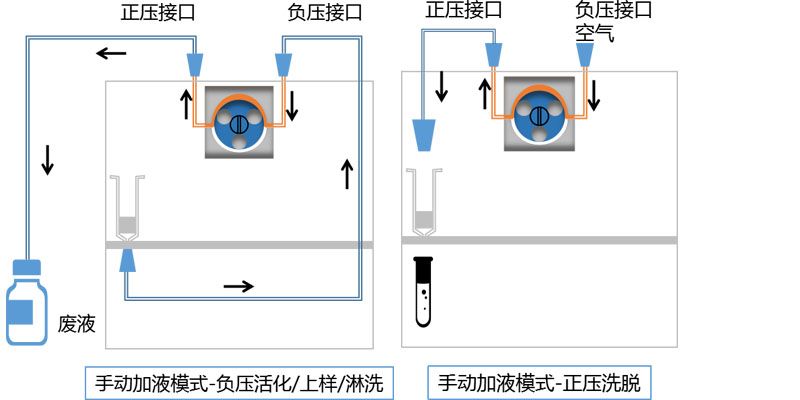 正压接口
负压接口
废液
手动加液模式-负压活化/上样/淋洗

正压接口
负压接口
空气
手动加液模式-正压洗脱