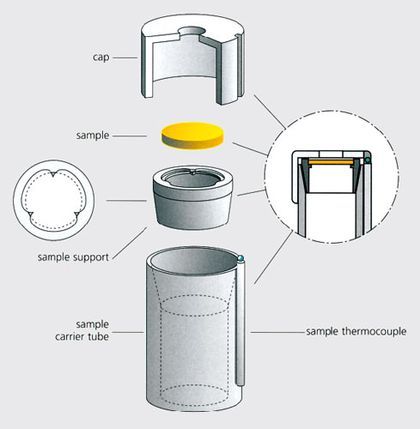 cap

sample

sample support

sample carrier tube

sample thermocouple